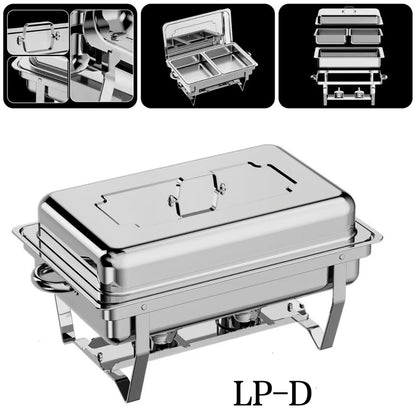 LP-D