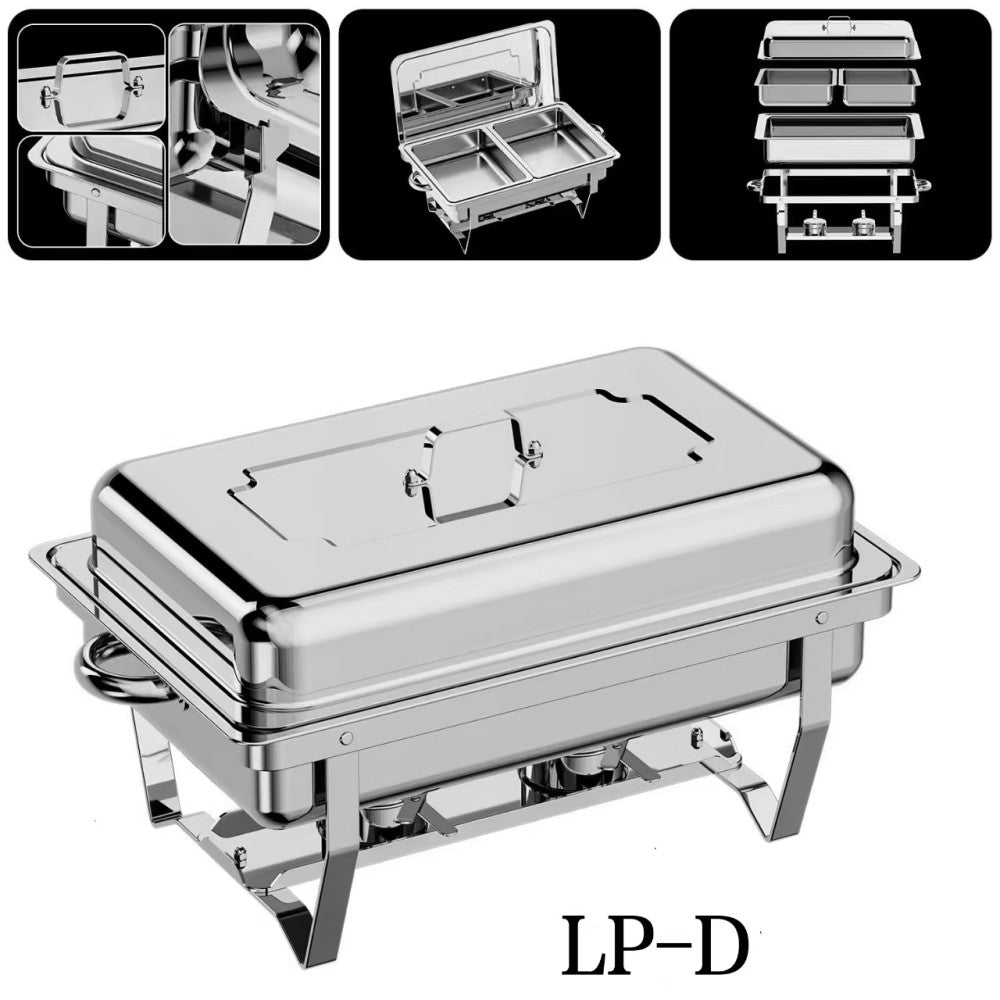 LP-D