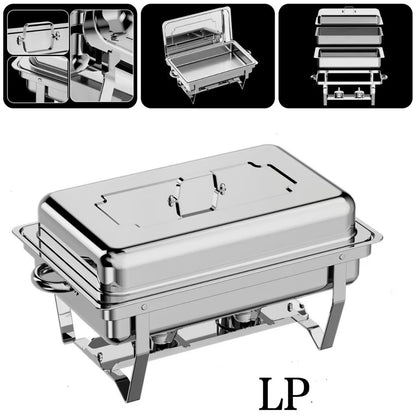 LP