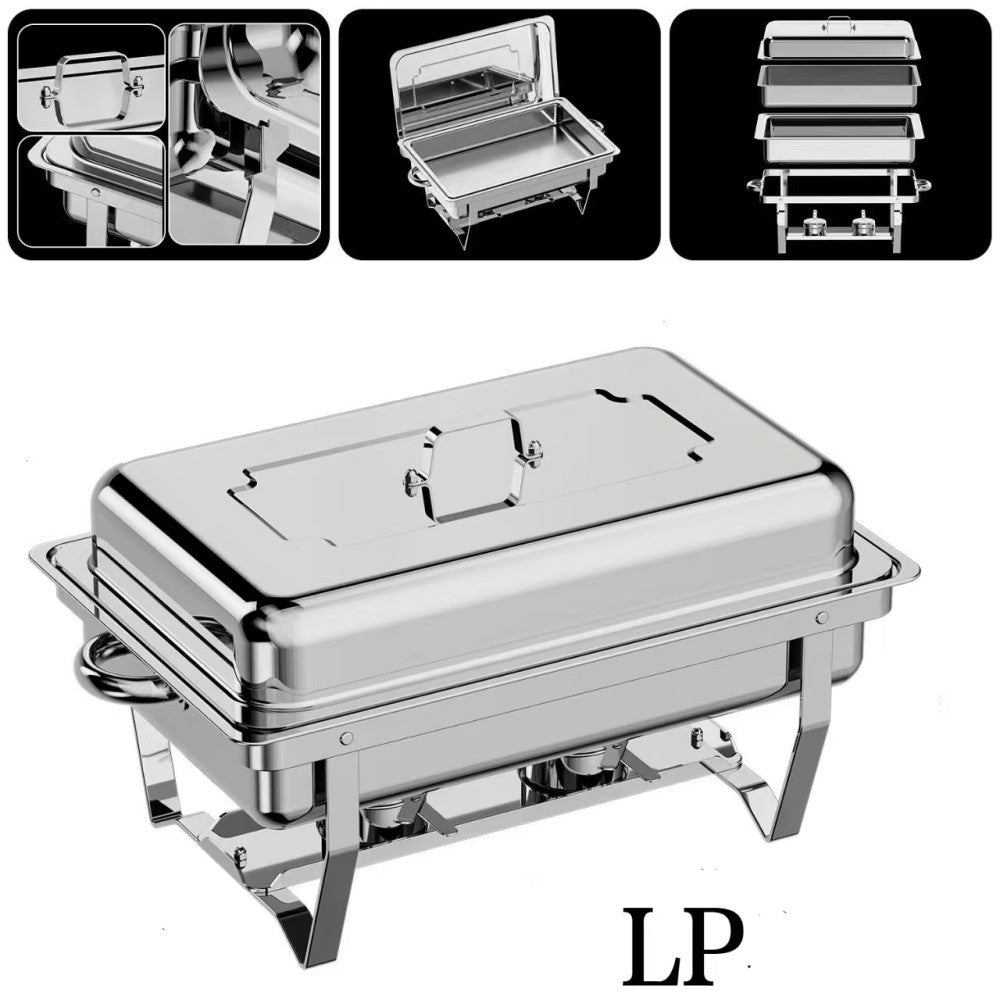 LP